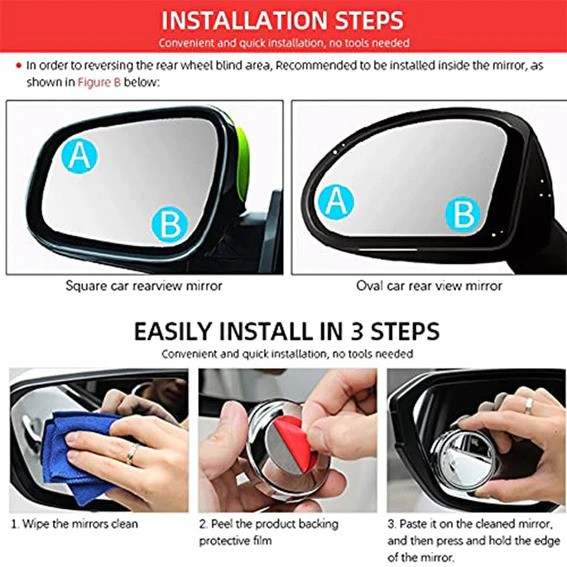 INSTALLATION STEPS
Convenient and quick installation, no tools needed

• In order to reversing the rear wheel blind area, Recommended to be installed inside the mirror, as shown in Figure B below:

A
B
Square car rearview mirror

A
B
Oval car rear view mirror

EASILY INSTALL IN 3 STEPS
Convenient and quick installation, no tools needed

1. Wipe the mirrors clean

2. Peel the product backing protective film

3. Paste it on the cleaned mirror, and then press and hold the edge of the mirror.