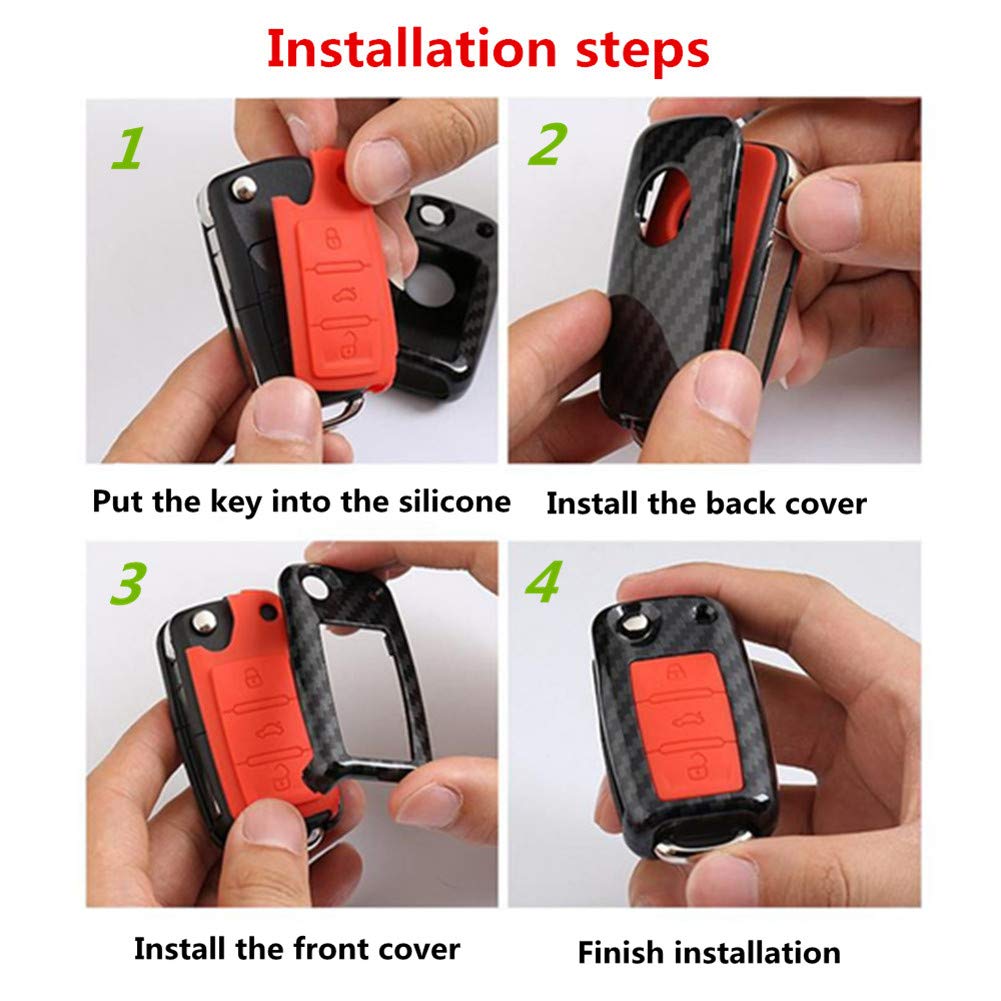 Installation steps

1

Put the key into the silicone

2

Install the back cover

3

Install the front cover

4

Finish installation