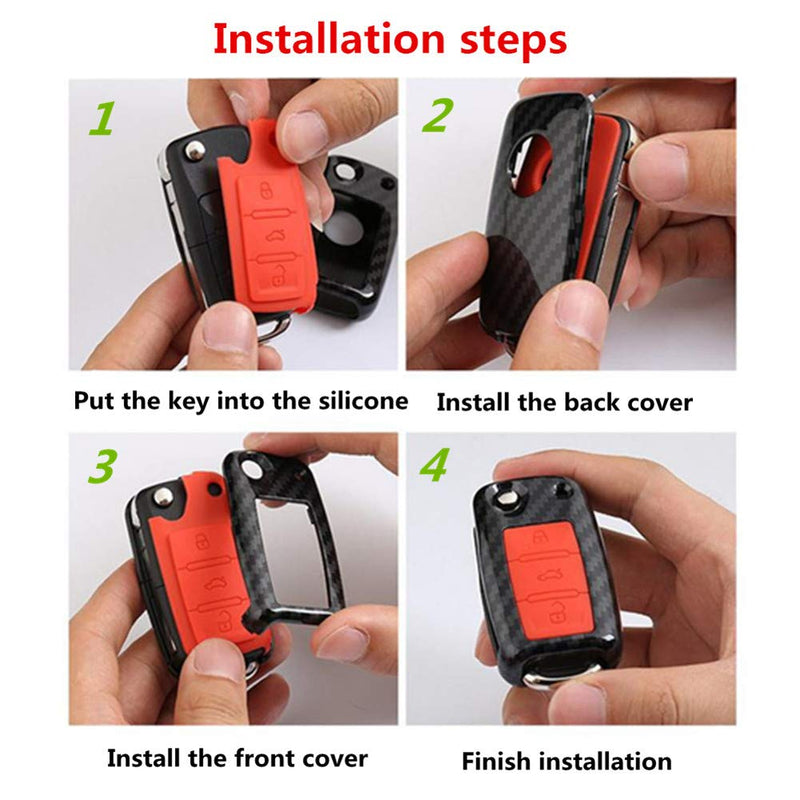 Installation steps

1

Put the key into the silicone

2

Install the back cover

3

Install the front cover

4

Finish installation