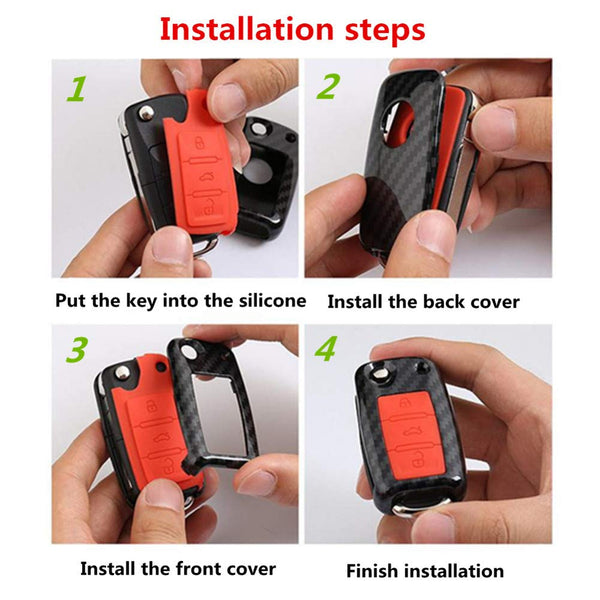 Installation steps

1

Put the key into the silicone

2

Install the back cover

3

Install the front cover

4

Finish installation