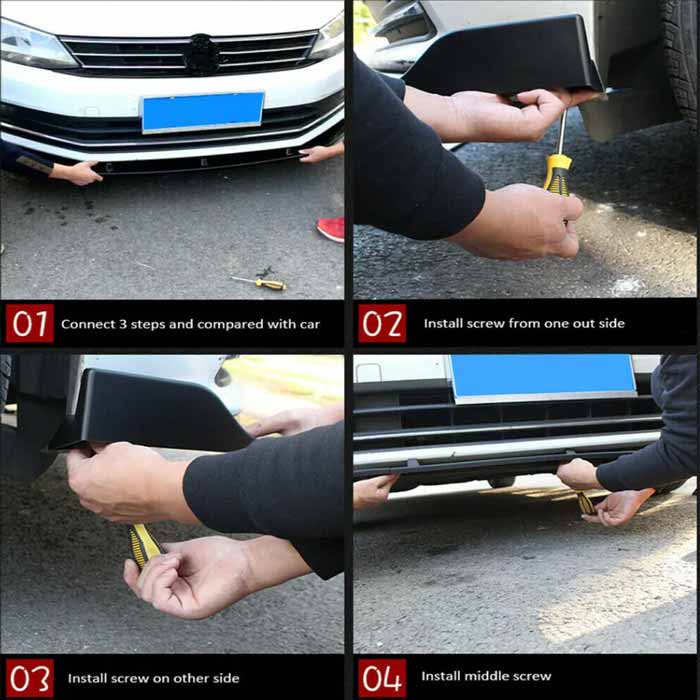 01 Connect 3 steps and compared with car

02 Install screw from one out side

03 Install screw on other side

04 Install middle screw