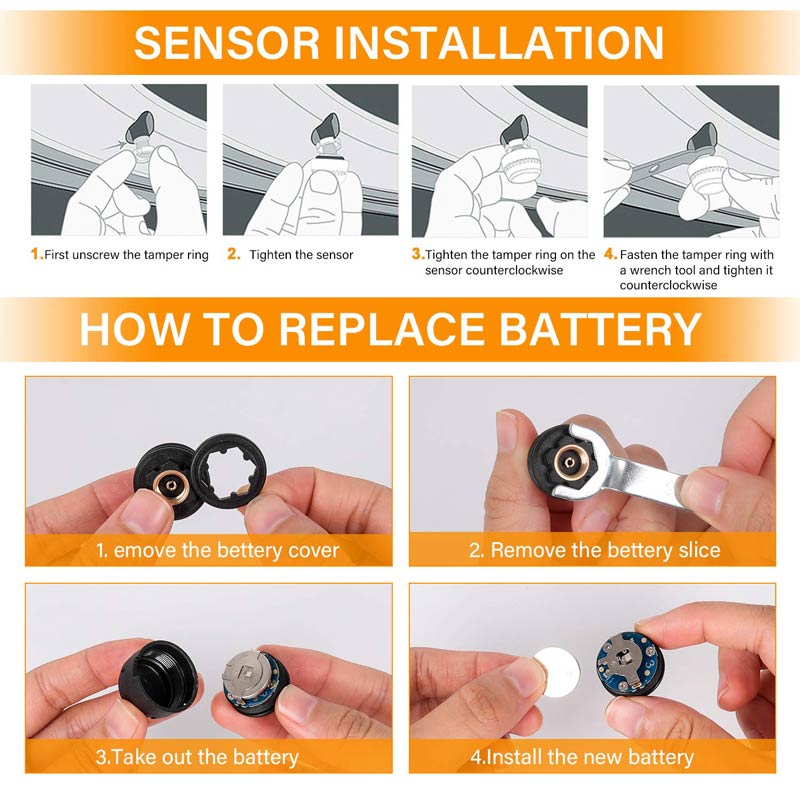 SENSOR INSTALLATION

1. First unscrew the tamper ring

2. Tighten the sensor

3. Tighten the tamper ring on the sensor counterclockwise

4. Fasten the tamper ring with a wrench tool and tighten it counterclockwise

HOW TO REPLACE BATTERY

1. emove the bettery cover

2. Remove the bettery slice

3.Take out the battery

4.Install the new battery