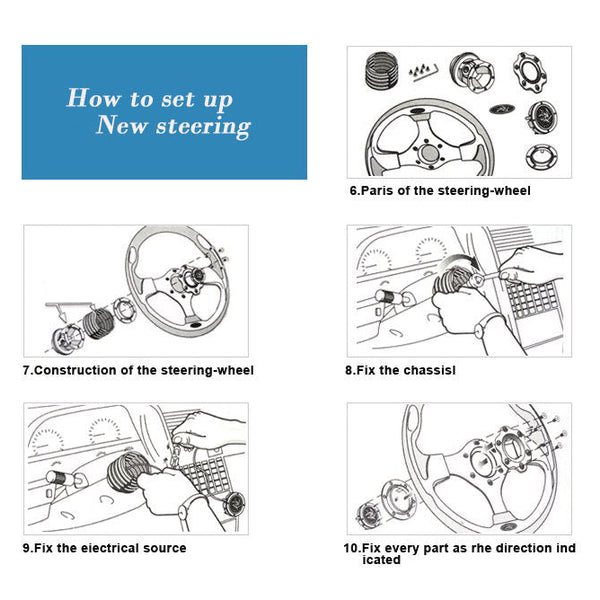 How to set up
New steering

6.Paris of the steering-wheel

7.Construction of the steering-wheel

8.Fix the chassisl

9.Fix the eiectrical source

10.Fix every part as rhe direction ind icated