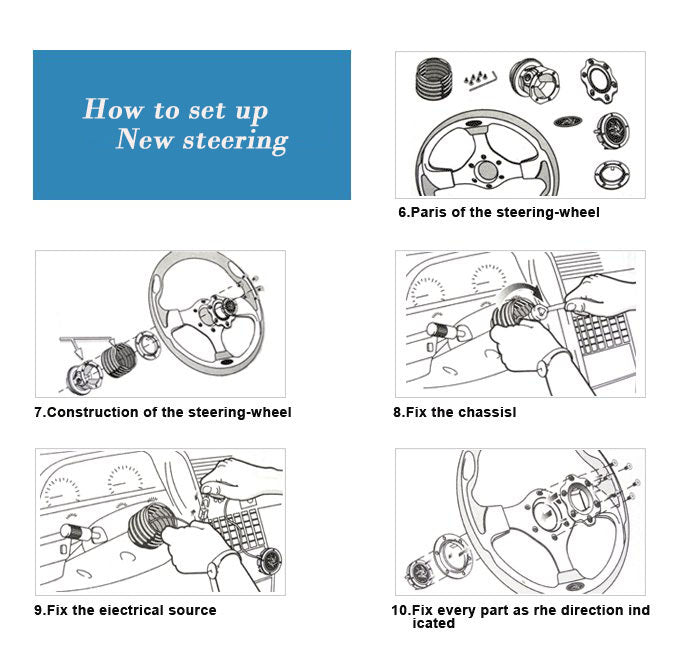 How to set up
New steering

6.Paris of the steering-wheel

7.Construction of the steering-wheel

8.Fix the chassisl

9.Fix the eiectrical source

10.Fix every part as rhe direction ind icated