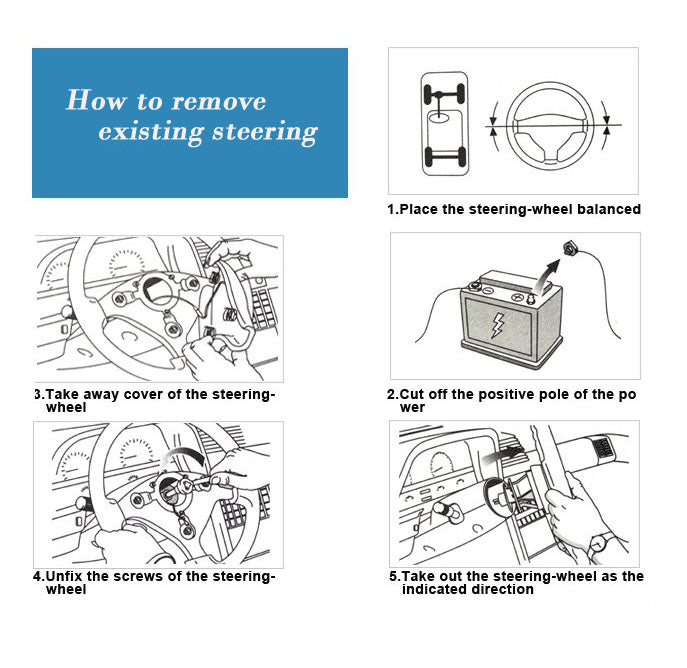 How to remove existing steering

1.Place the steering-wheel balanced

3.Take away cover of the steering-wheel

2.Cut off the positive pole of the po wer

4.Unfix the screws of the steering-wheel

5.Take out the steering-wheel as the indicated direction