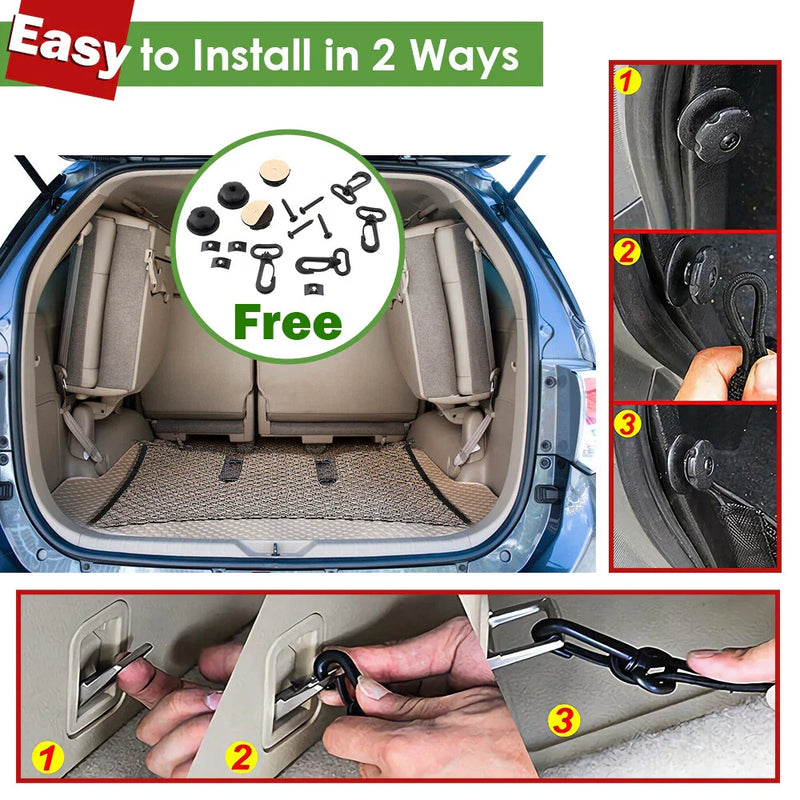 Easy to Install in 2 Ways

Free

1

2

3

1

2

3