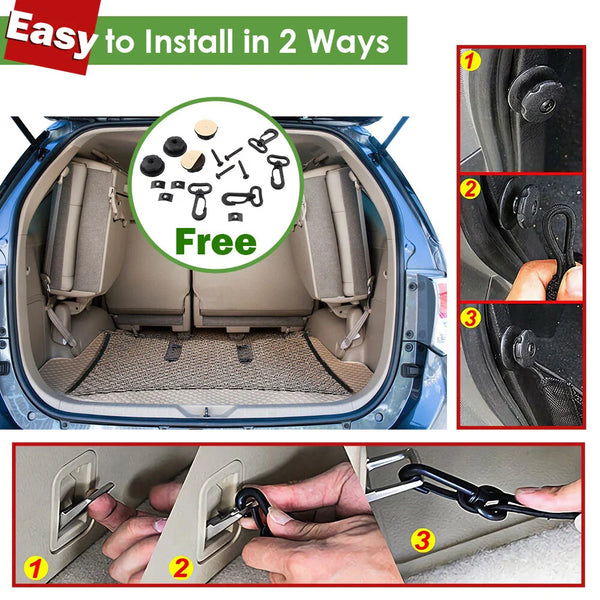 Easy to Install in 2 Ways

Free

1
2
3

1
2
3