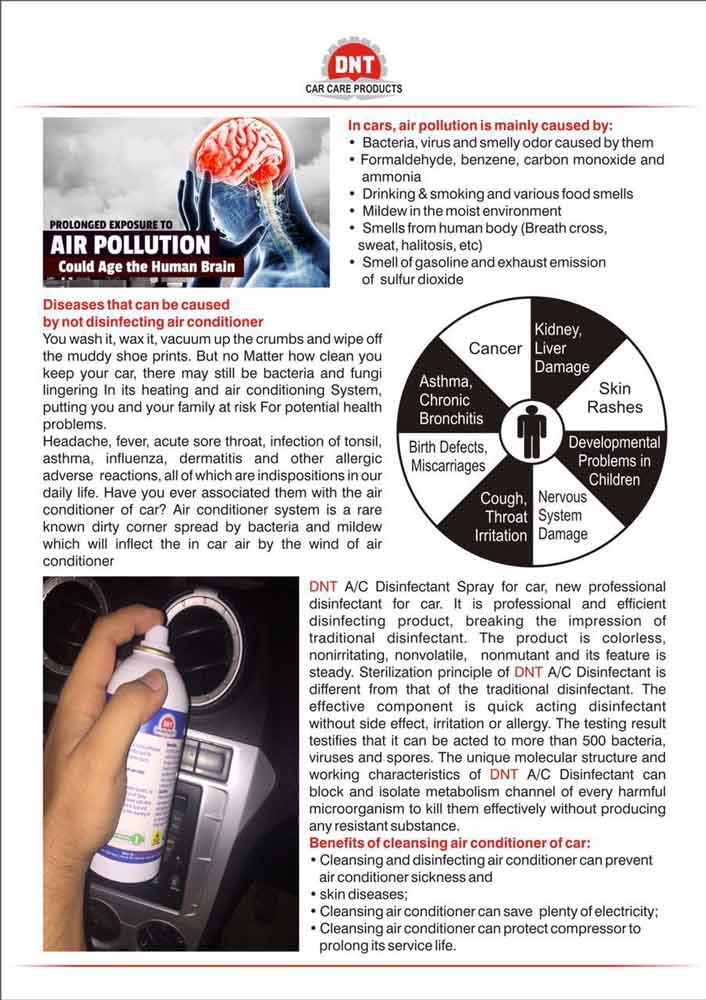 DNT
CAR CARE PRODUCTS

PROLONGED EXPOSURE TO
AIR POLLUTION
Could Age the Human Brain

In cars, air pollution is mainly caused by:
• Bacteria, virus and smelly odor caused by them
• Formaldehyde, benzene, carbon monoxide and ammonia
• Drinking & smoking and various food smells
• Mildew in the moist environment
• Smells from human body (Breath cross, sweat, halitosis, etc)
• Smell of gasoline and exhaust emission of sulfur dioxide

Diseases that can be caused by not disinfecting air conditioner
You wash it, wax it, vacuum up the crumbs and wipe off the muddy shoe prints. But no Matter how clean you keep your car, there may still be bacteria and fungi lingering In its heating and air conditioning System, putting you and your family at risk For potential health problems.
Headache, fever, acute sore throat, infection of tonsil, asthma, influenza, dermatitis and other allergic adverse reactions, all of which are indispositions in our daily life. Have you ever associated them with the air conditioner of car? Air conditioner system is a rare known dirty corner spread by bacteria and mildew which will inflect the in car air by the wind of air conditioner

Cancer
Kidney, Liver Damage
Skin Rashes
Developmental Problems in Children
Nervous System Damage
Cough, Throat Irritation
Birth Defects, Miscarriages
Asthma, Chronic Bronchitis

DNT A/C Disinfectant Spray for car, new professional disinfectant for car. It is professional and efficient disinfecting product, breaking the impression of traditional disinfectant. The product is colorless, nonirritating, nonvolatile, nonmutant and its feature is steady. Sterilization principle of DNT A/C Disinfectant is different from that of the traditional disinfectant. The effective component is quick acting disinfectant without side effect, irritation or allergy. The testing result testifies that it can be acted to more than 500 bacteria, viruses and spores. The unique molecular structure and working characteristics of DNT A/C Disinfectant can block and isolate metabolism channel of every harmful microorganism to kill them effectively without producing any resistant substance.
Benefits of cleansing air conditioner of car:
• Cleansing and disinfecting air conditioner can prevent air conditioner sickness and
• skin diseases;
• Cleansing air conditioner can save plenty of electricity;
• Cleansing air conditioner can protect compressor to prolong its service life.