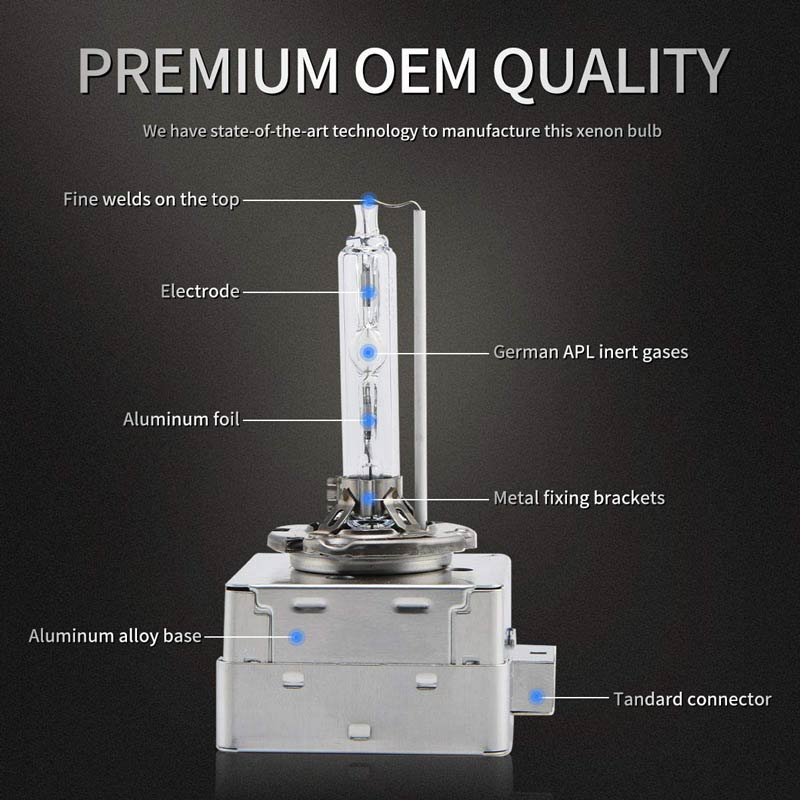 PREMIUM OEM QUALITY

We have state-of-the-art technology to manufacture this xenon bulb

Fine welds on the top

Electrode

German APL inert gases

Aluminum foil

Metal fixing brackets

Aluminum alloy base

Tandard connector