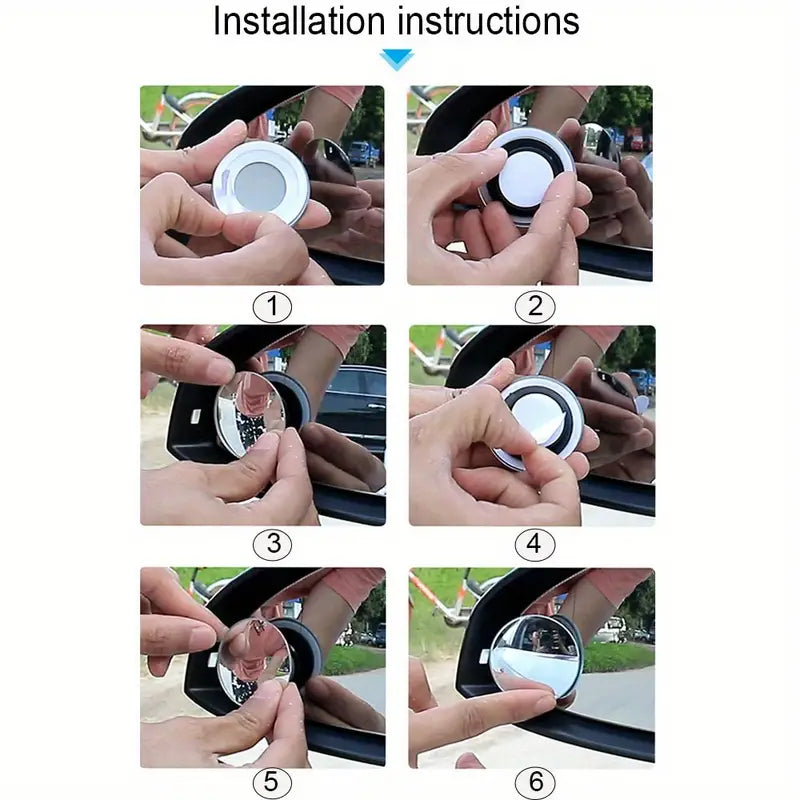 Installation instructions

1

2

3

4

5

6