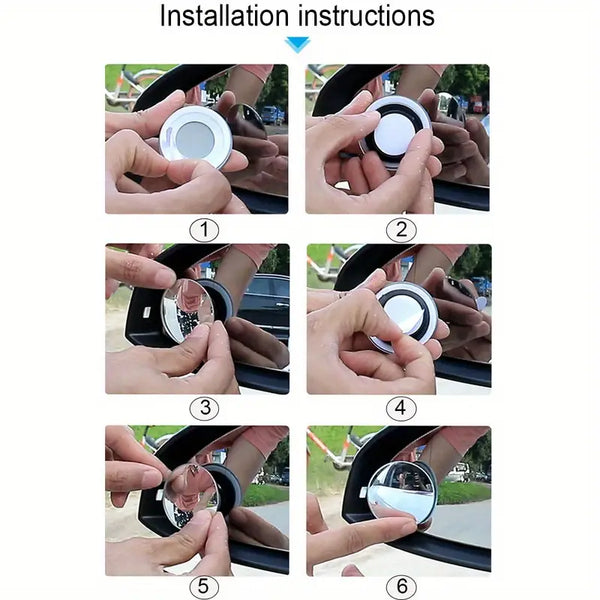 Installation instructions

1

2

3

4

5

6