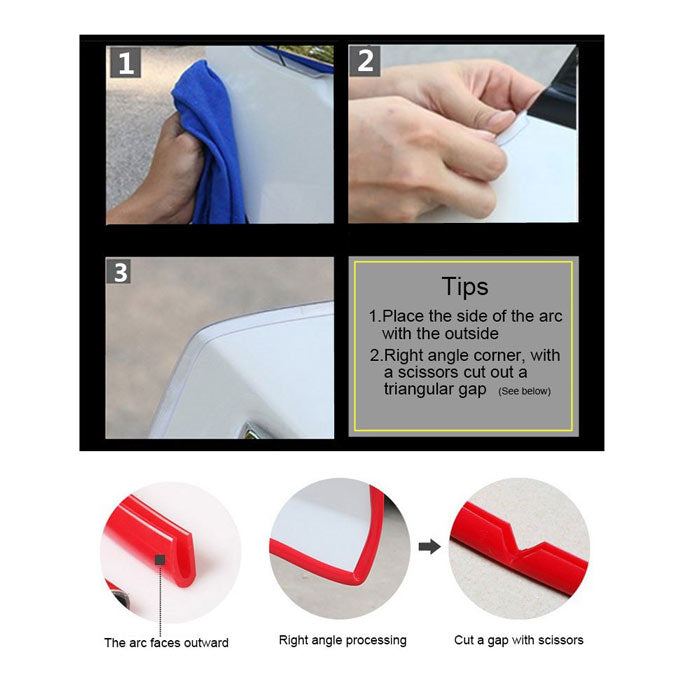 1

2

3

Tips

1.Place the side of the arc with the outside

2.Right angle corner, with a scissors cut out a triangular gap (See below)

The arc faces outward

Right angle processing

Cut a gap with scissors