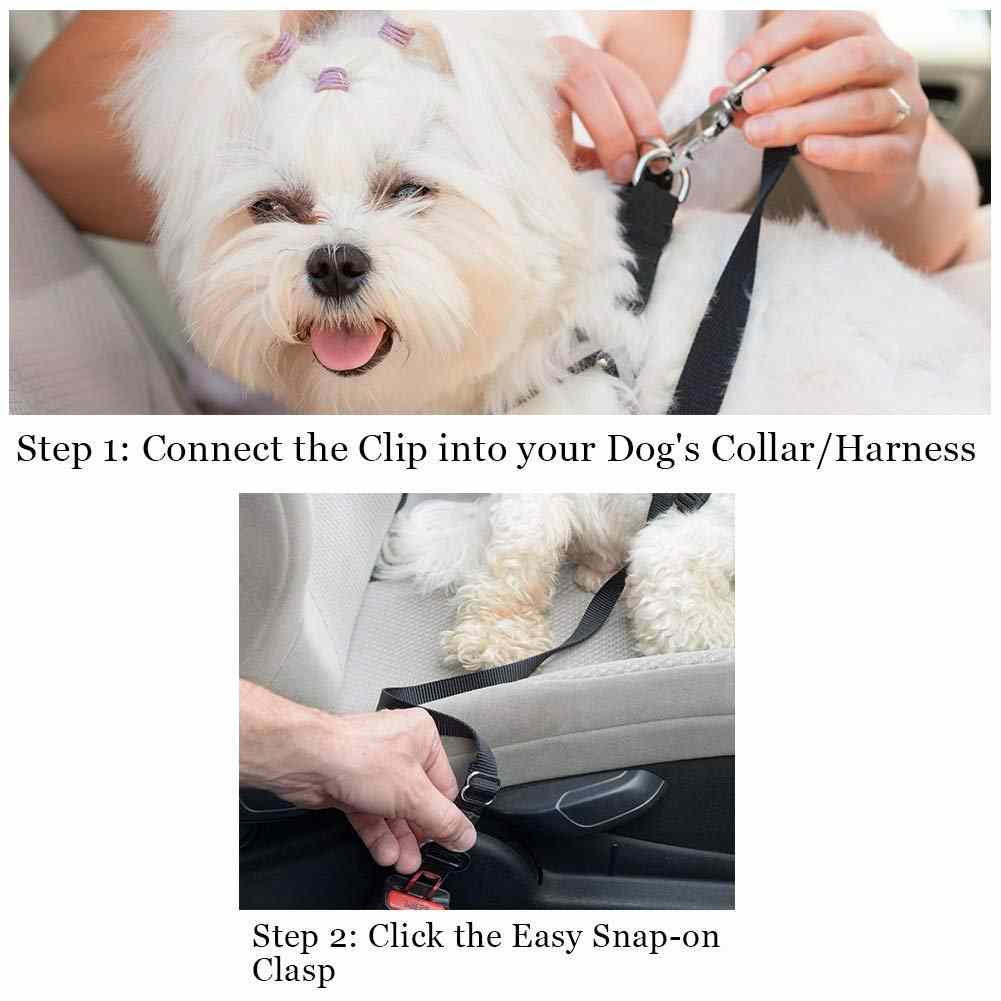 Step 1: Connect the Clip into your Dog's Collar/Harness

Step 2: Click the Easy Snap-on Clasp