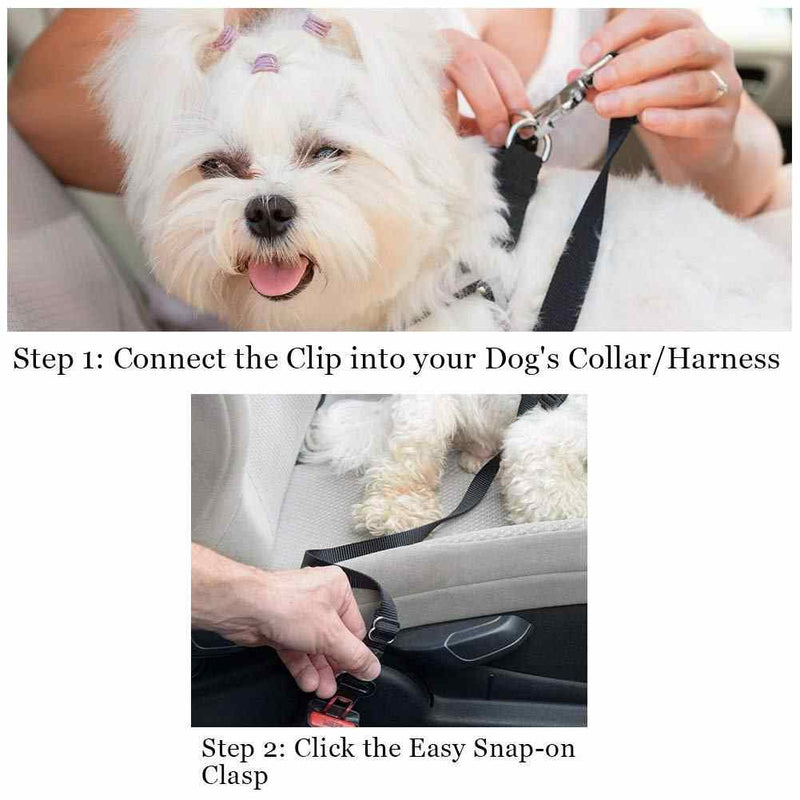 Step 1: Connect the Clip into your Dog's Collar/Harness

Step 2: Click the Easy Snap-on Clasp