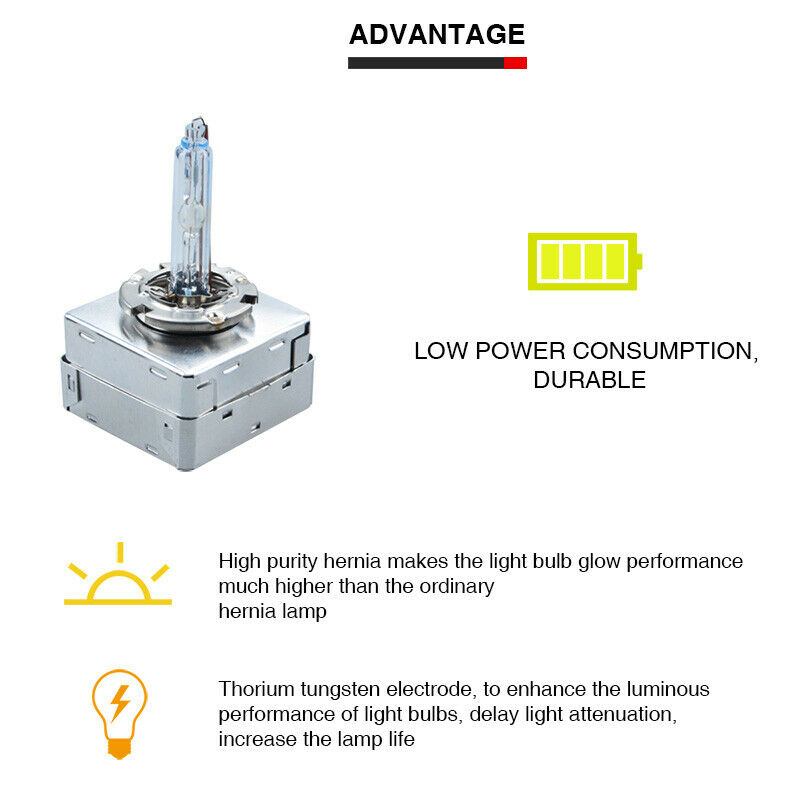 ADVANTAGE

LOW POWER CONSUMPTION, DURABLE

High purity hernia makes the light bulb glow performance much higher than the ordinary hernia lamp

Thorium tungsten electrode, to enhance the luminous performance of light bulbs, delay light attenuation, increase the lamp life