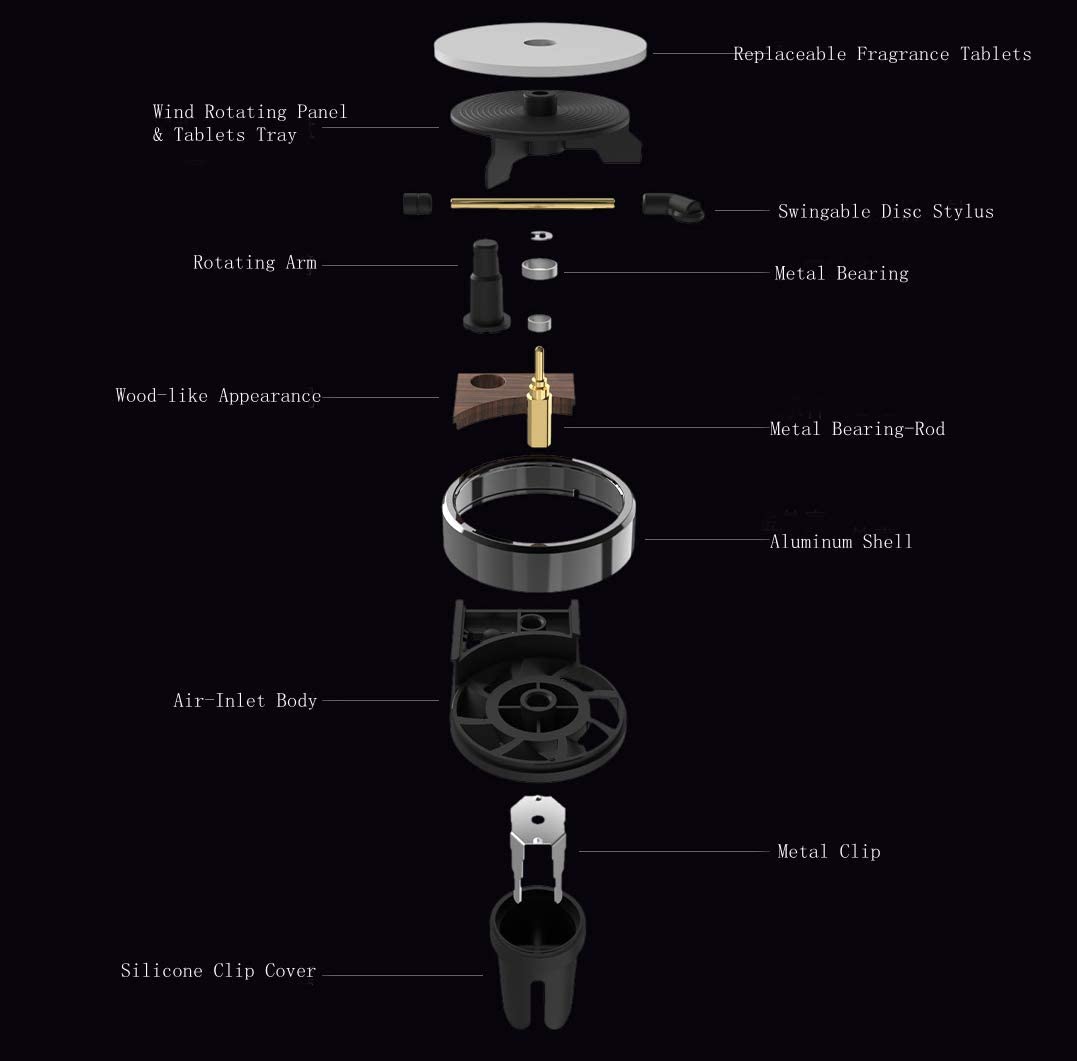 Replaceable Fragrance Tablets

Wind Rotating Panel
& Tablets Tray

Swingable Disc Stylus

Rotating Arm

Metal Bearing

Wood-like Appearance

Metal Bearing-Rod

Aluminum Shell

Air-Inlet Body

Metal Clip

Silicone Clip Cover