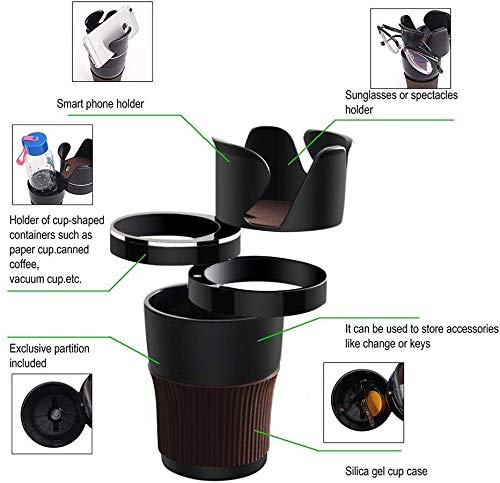 Smart phone holder

Sunglasses or spectacles holder

Holder of cup-shaped containers such as paper cup.canned coffee, vacuum cup.etc.

It can be used to store accessories like change or keys

Exclusive partition included

Silica gel cup case