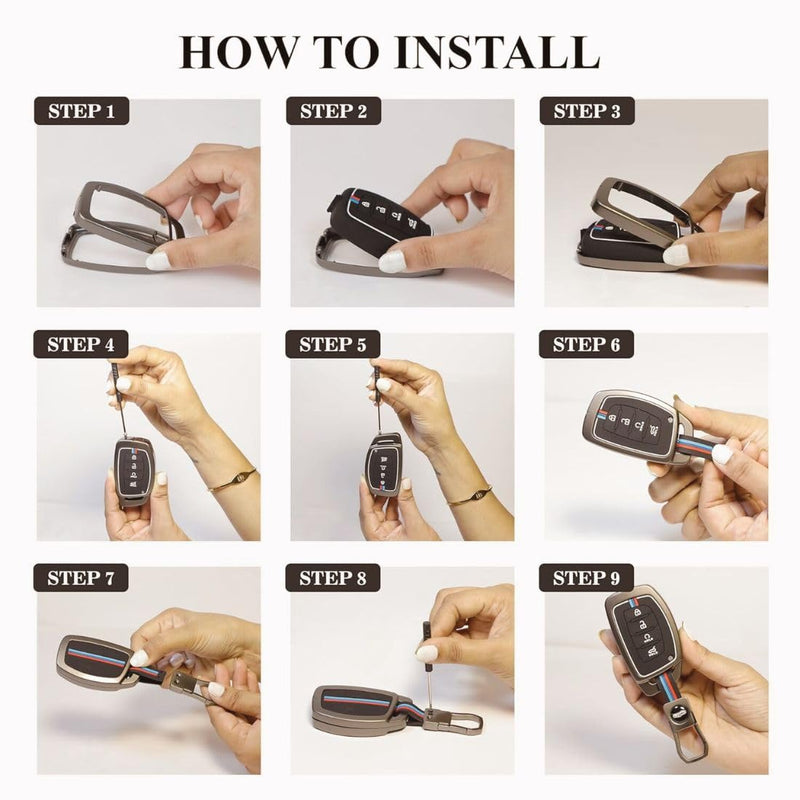 HOW TO INSTALL

STEP 1

STEP 2

STEP 3

STEP 4

STEP 5

STEP 6

STEP 7

STEP 8

STEP 9