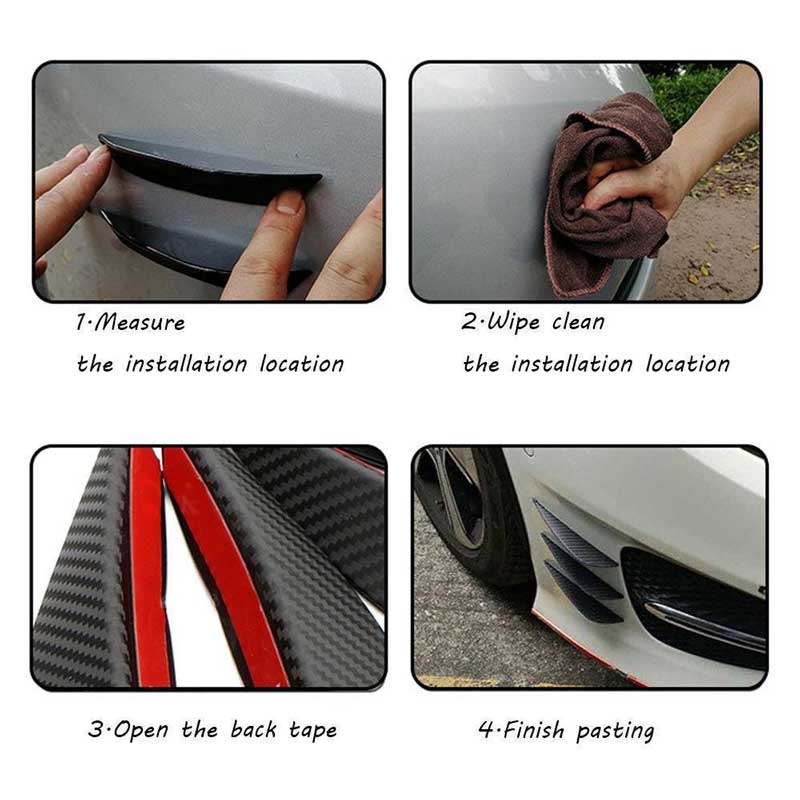 1·Measure
the installation location

2·Wipe clean
the installation location

3·Open the back tape

4·Finish pasting