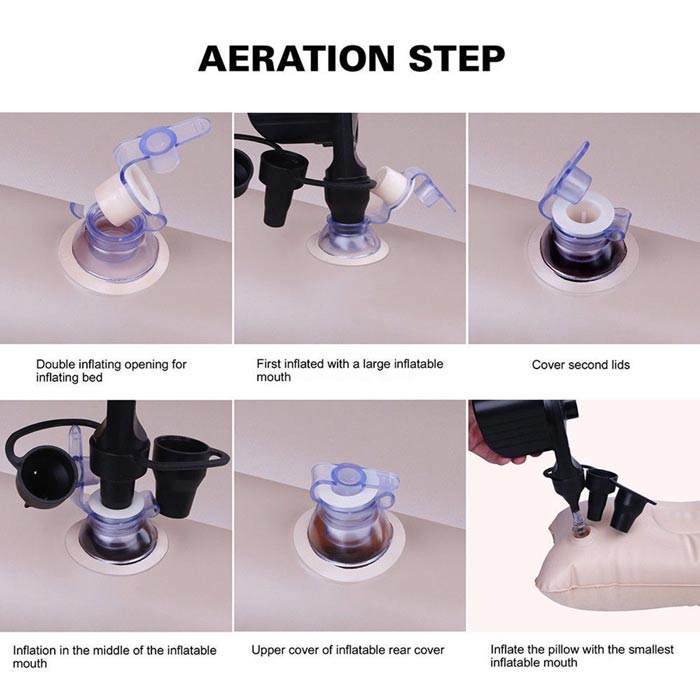 AERATION STEP

Double inflating opening for inflating bed

First inflated with a large inflatable mouth

Cover second lids

Inflation in the middle of the inflatable mouth

Upper cover of inflatable rear cover

Inflate the pillow with the smallest inflatable mouth