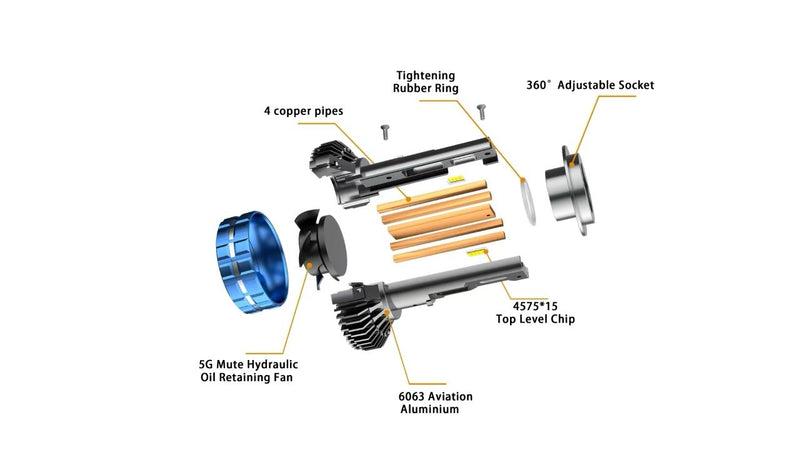 Tightening Rubber Ring

360° Adjustable Socket

4 copper pipes

4575*15 Top Level Chip

5G Mute Hydraulic Oil Retaining Fan

6063 Aviation Aluminium