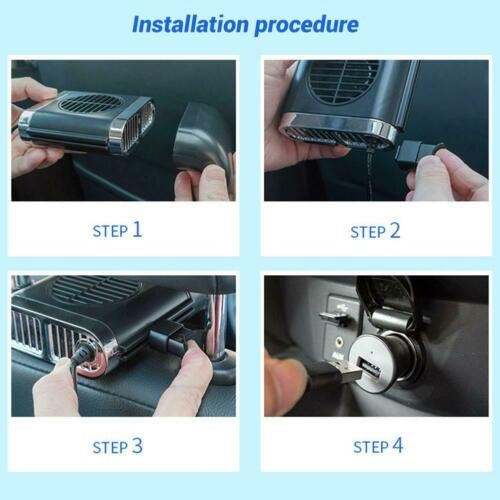 Installation procedure

STEP 1

STEP 2

STEP 3

STEP 4