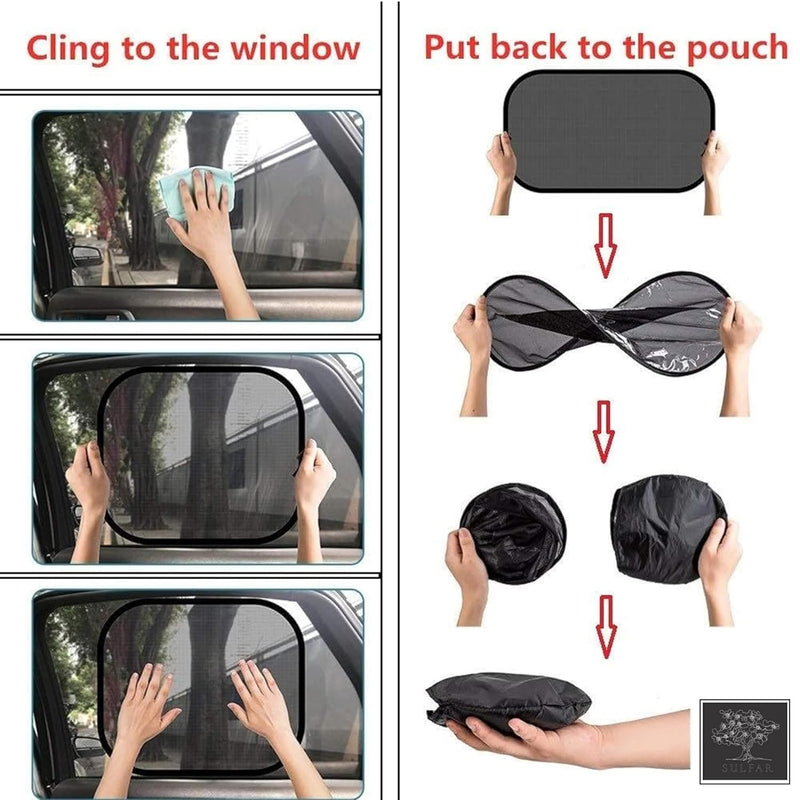 Cling to the window

Put back to the pouch

SULFAR