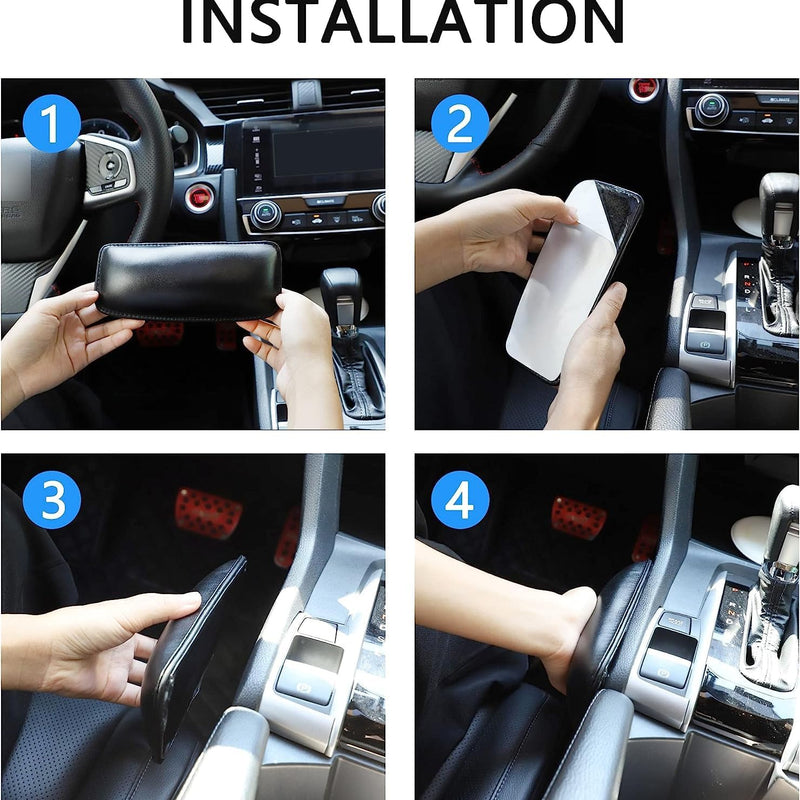 INSTALLATION

1

2

3

4