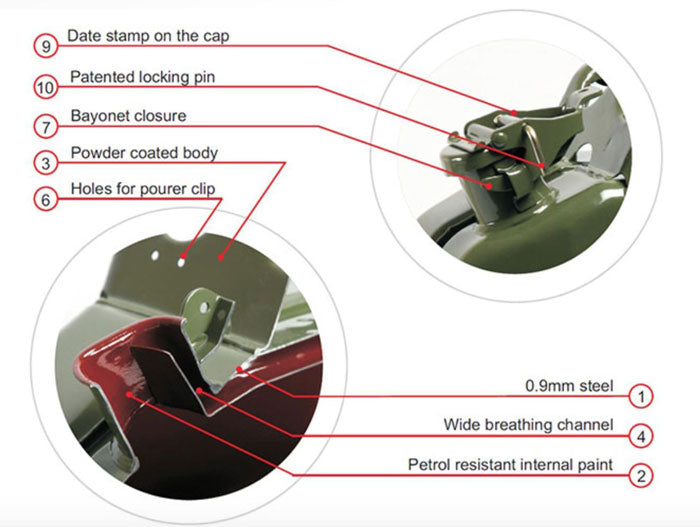 9 Date stamp on the cap

10 Patented locking pin

7 Bayonet closure

3 Powder coated body

6 Holes for pourer clip

0.9mm steel 1

Wide breathing channel 4

Petrol resistant internal paint 2