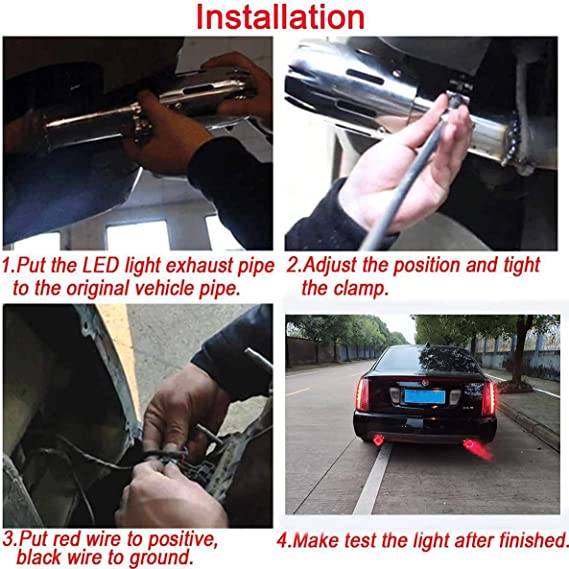 Installation

1.Put the LED light exhaust pipe to the original vehicle pipe.

2.Adjust the position and tight the clamp.

3.Put red wire to positive, black wire to ground.

4.Make test the light after finished.