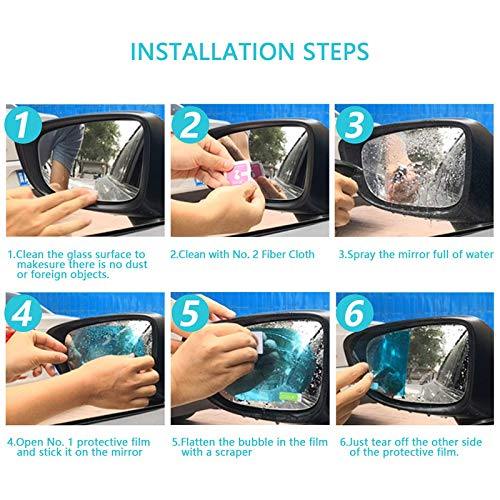 INSTALLATION STEPS

1

2

3

1.Clean the glass surface to makesure there is no dust or foreign objects.

2.Clean with No. 2 Fiber Cloth

3.Spray the mirror full of water

4

5

6

4.Open No. 1 protective film and stick it on the mirror

5.Flatten the bubble in the film with a scraper

6.Just tear off the other side of the protective film.