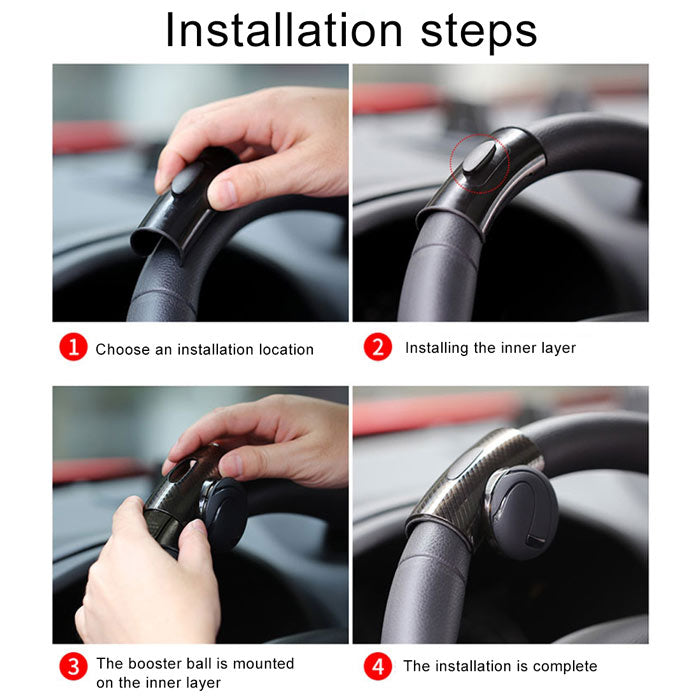 Installation steps

1 Choose an installation location

2 Installing the inner layer

3 The booster ball is mounted on the inner layer

4 The installation is complete