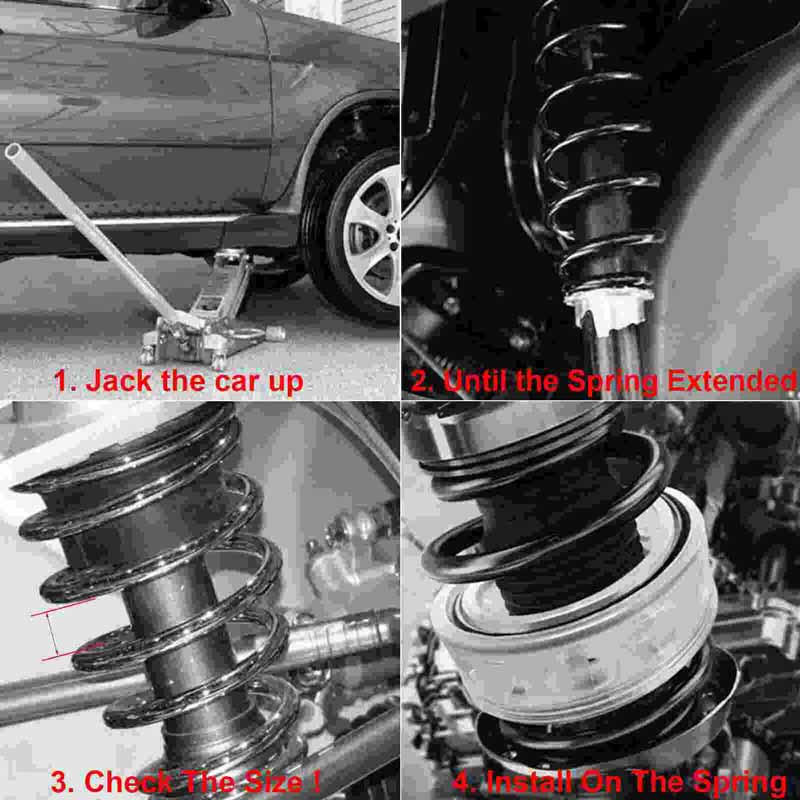 1. Jack the car up

2. Until the Spring Extended

3. Check The Size !

4. Install On The Spring