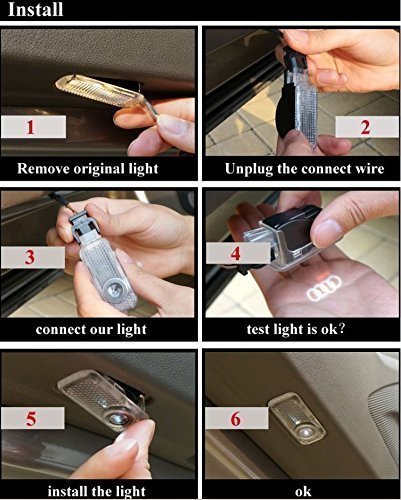 Install

1
Remove original light

2
Unplug the connect wire

3
connect our light

4
test light is ok?

5
install the light

6
ok