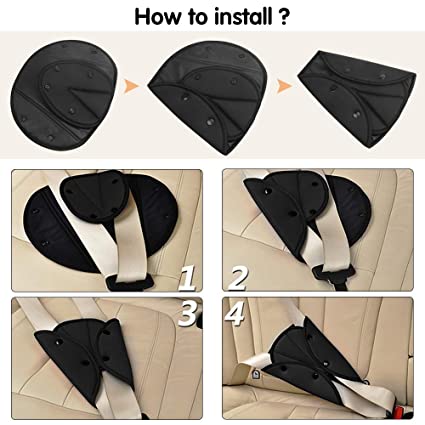 How to install ?

1

2

3

4