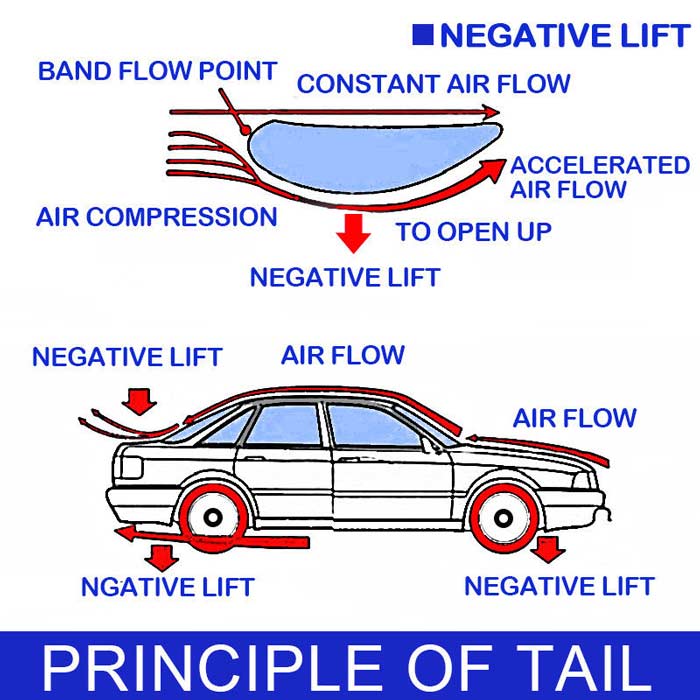 ■ NEGATIVE LIFT

BAND FLOW POINT

CONSTANT AIR FLOW

ACCELERATED AIR FLOW

AIR COMPRESSION

TO OPEN UP

NEGATIVE LIFT

NEGATIVE LIFT

AIR FLOW

AIR FLOW

NGATIVE LIFT

NEGATIVE LIFT

PRINCIPLE OF TAIL