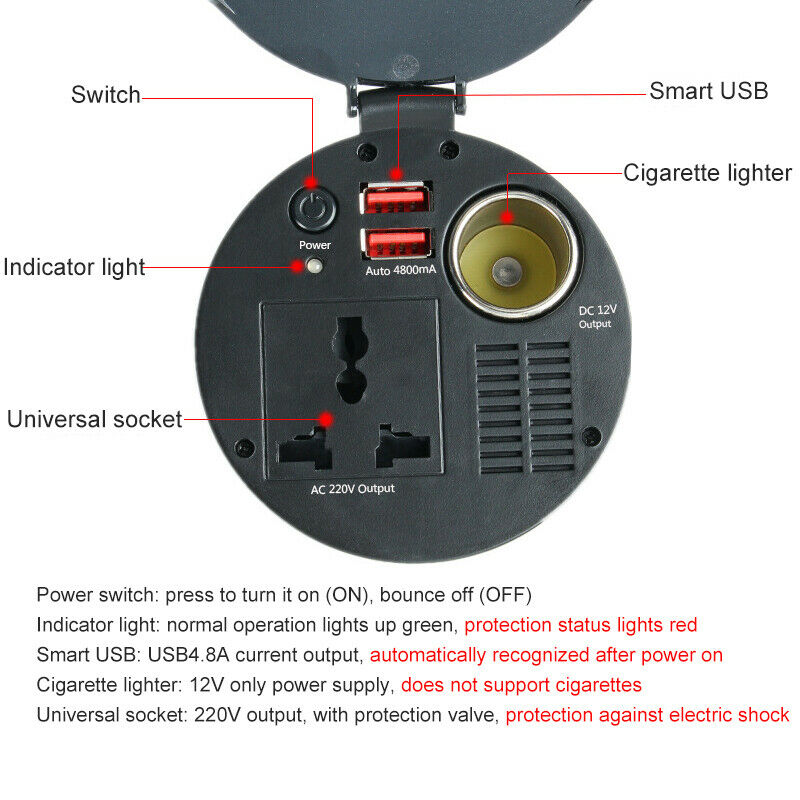 Switch

Smart USB

Cigarette lighter

Power

Indicator light

Auto 4800mA

DC 12V Output

Universal socket

AC 220V Output

Power switch: press to turn it on (ON), bounce off (OFF)
Indicator light: normal operation lights up green, protection status lights red
Smart USB: USB4.8A current output, automatically recognized after power on
Cigarette lighter: 12V only power supply, does not support cigarettes
Universal socket: 220V output, with protection valve, protection against electric shock