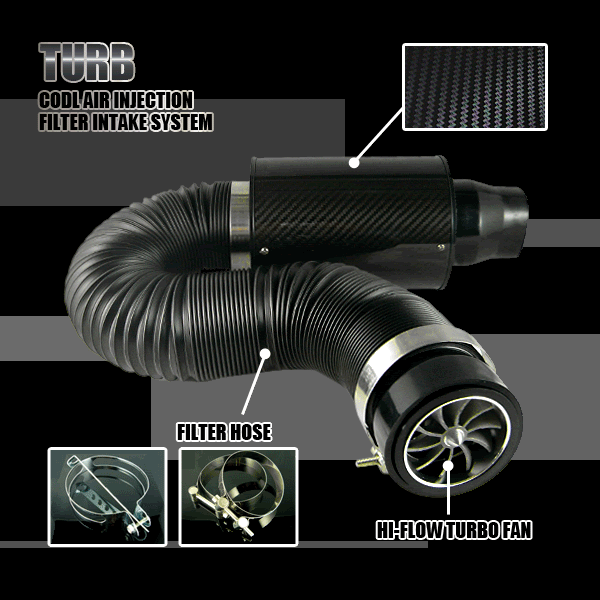 TURB
CODL AIR INJECTION
FILTER INTAKE SYSTEM

FILTER HOSE

HI-FLOW TURBO FAN